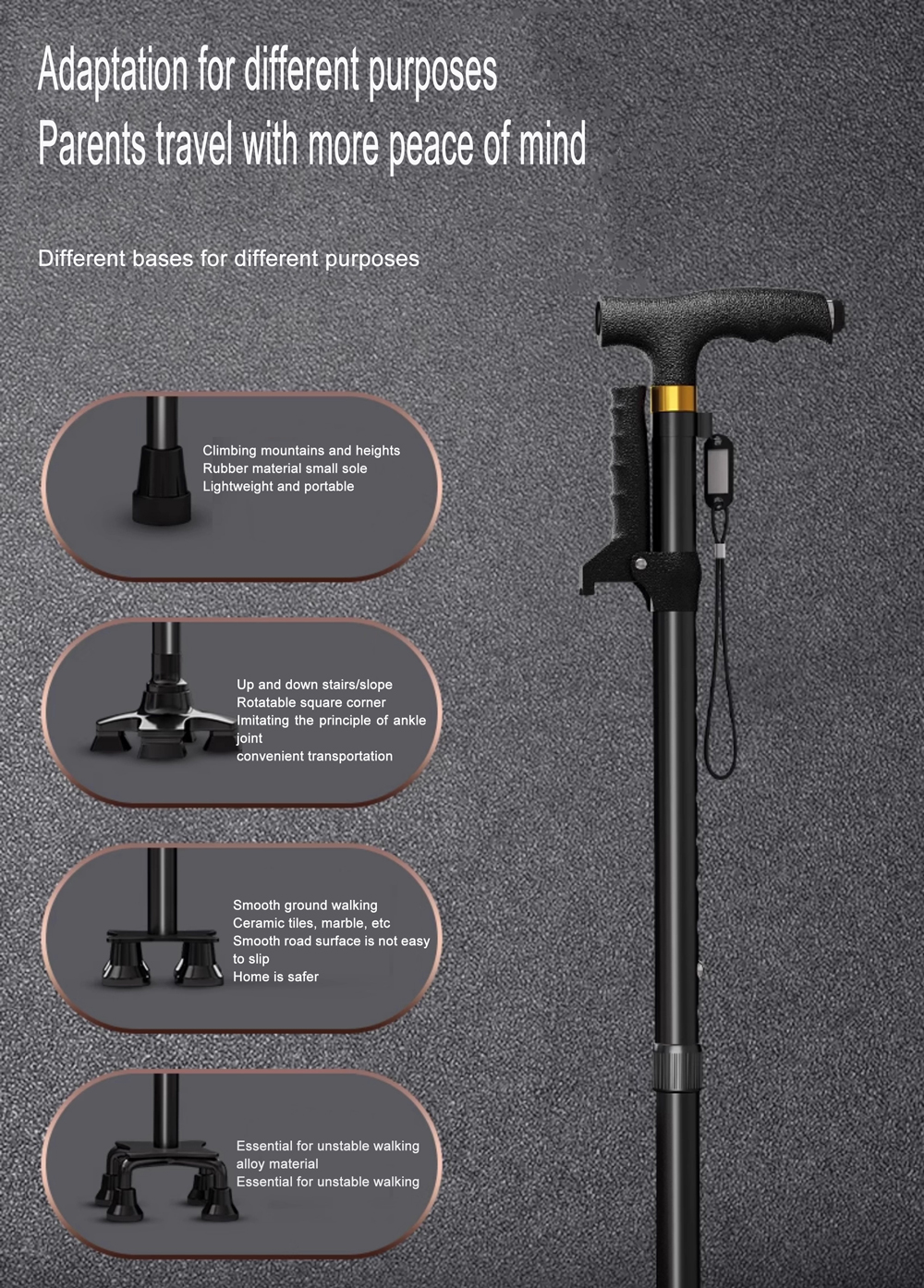 Adaptation for different purposes
Parents travel with more peace of mind

Different bases for different purposes

Climbing mountains and heights
Rubber material small sole
Lightweight and portable

Up and down stairs/slope
Rotatable square corner
Imitating the principle of ankle joint
convenient transportation

Smooth ground walking
Ceramic tiles, marble, etc
Smooth road surface is not easy to slip
Home is safer

Essential for unstable walking
alloy material
Essential for unstable walking